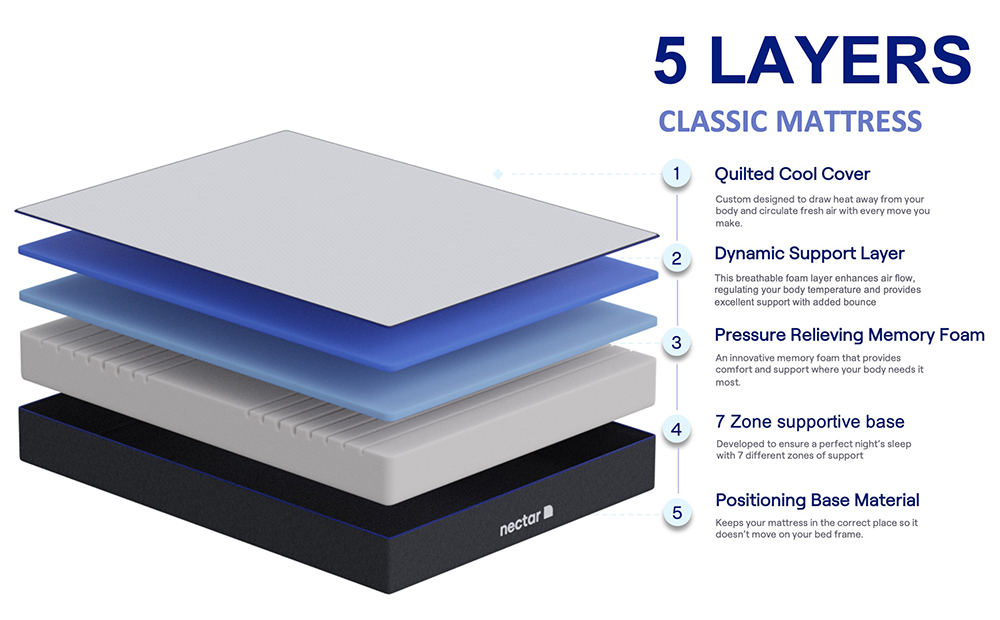 5 LAYERS

CLASSIC MATTRESS

1 Quilted Cool Cover

Custom designed to draw heat away from your body and circulate fresh air with every move you make.

2 Dynamic Support Layer

This breathable foam layer enhances air flow, regulating your body temperature and provides excellent support with added bounce

3 Pressure Relieving Memory Foam

An innovative memory foam that provides comfort and support where your body needs it most.

4 7 Zone supportive base

Developed to ensure a perfect night's sleep with 7 different zones of support

5 Positioning Base Material

Keeps your mattress in the correct place so it doesn't move on your bed frame.

nectar